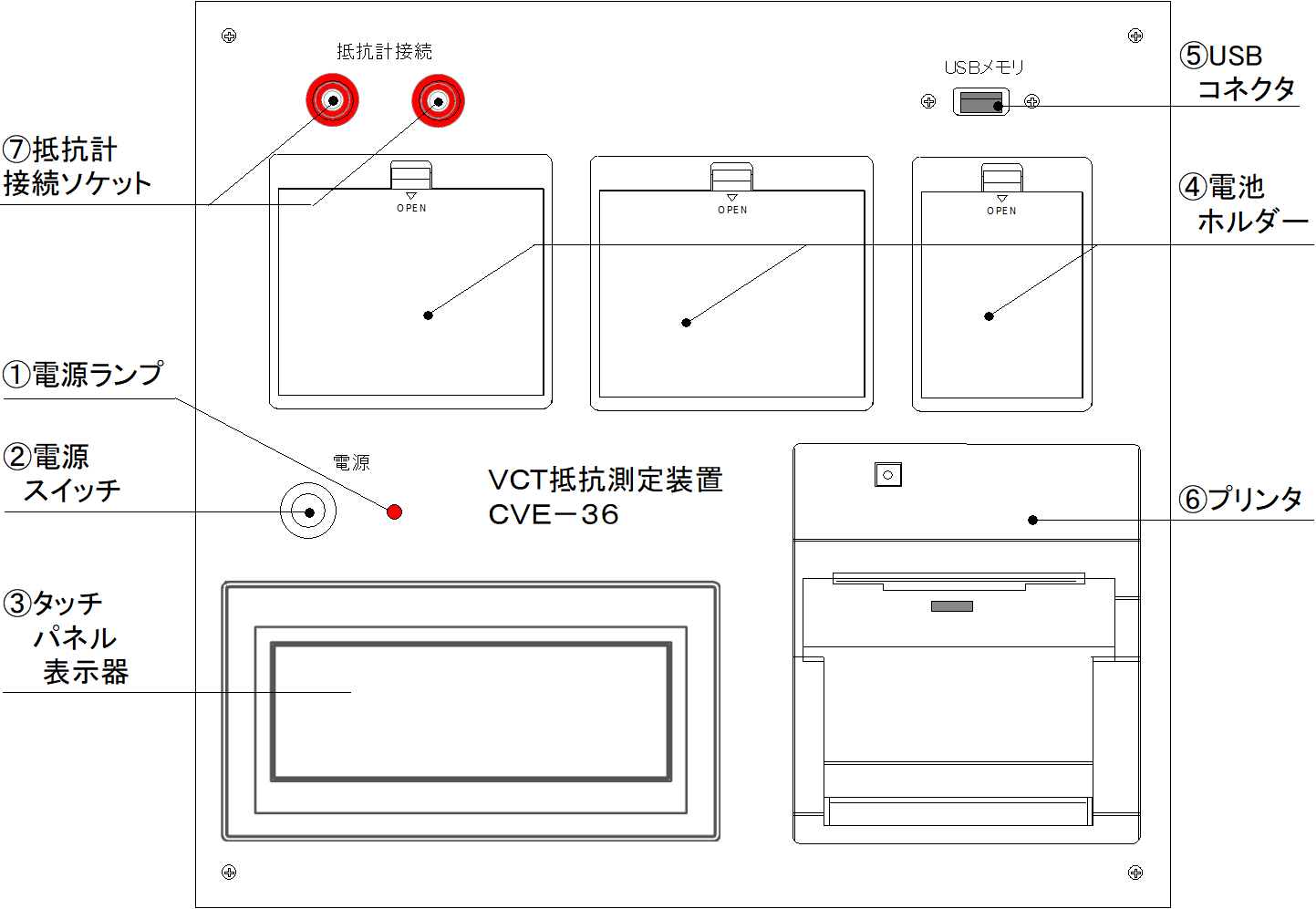 抵抗計接続

USBメモリ

⑤USB
コネクタ

⑦抵抗計
接続ソケット

OPEN

OPEN

OPEN

④電池
ホルダー

①電源ランプ

②電源
スイッチ

電源

VCT抵抗測定装置
CVE－36

⑥プリンタ

③タッチ
パネル
表示器